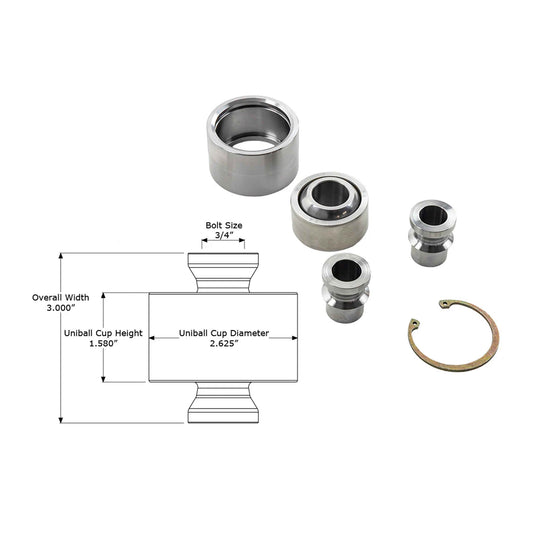 Bolt Size
3/4"

Overall Width
3.000"

Uniball Cup Height
1.580"

Uniball Cup Diameter
2.625"