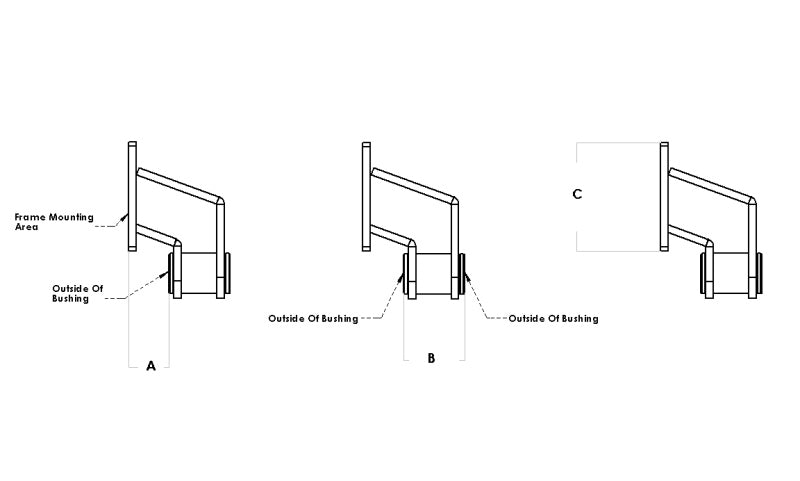 Frame Mounting Area

Outside Of Bushing

A

Outside Of Bushing

Outside Of Bushing

B

C